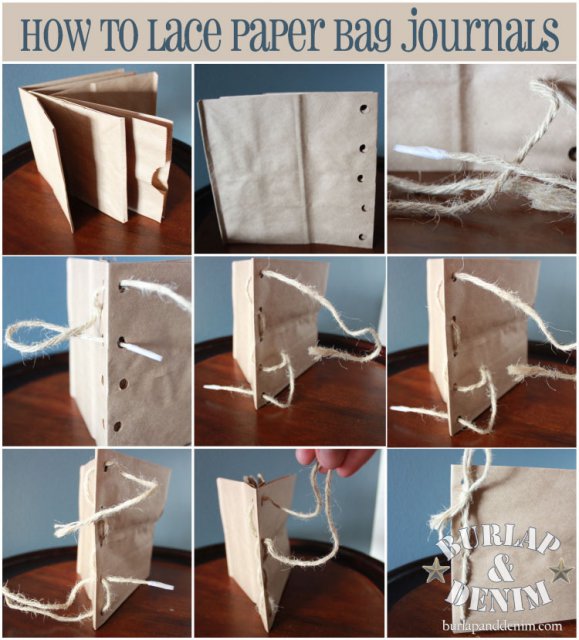 HOW TO LACE PAPER BAG JOURNALS

BURLAP & DENIM

burlapanddenim.com